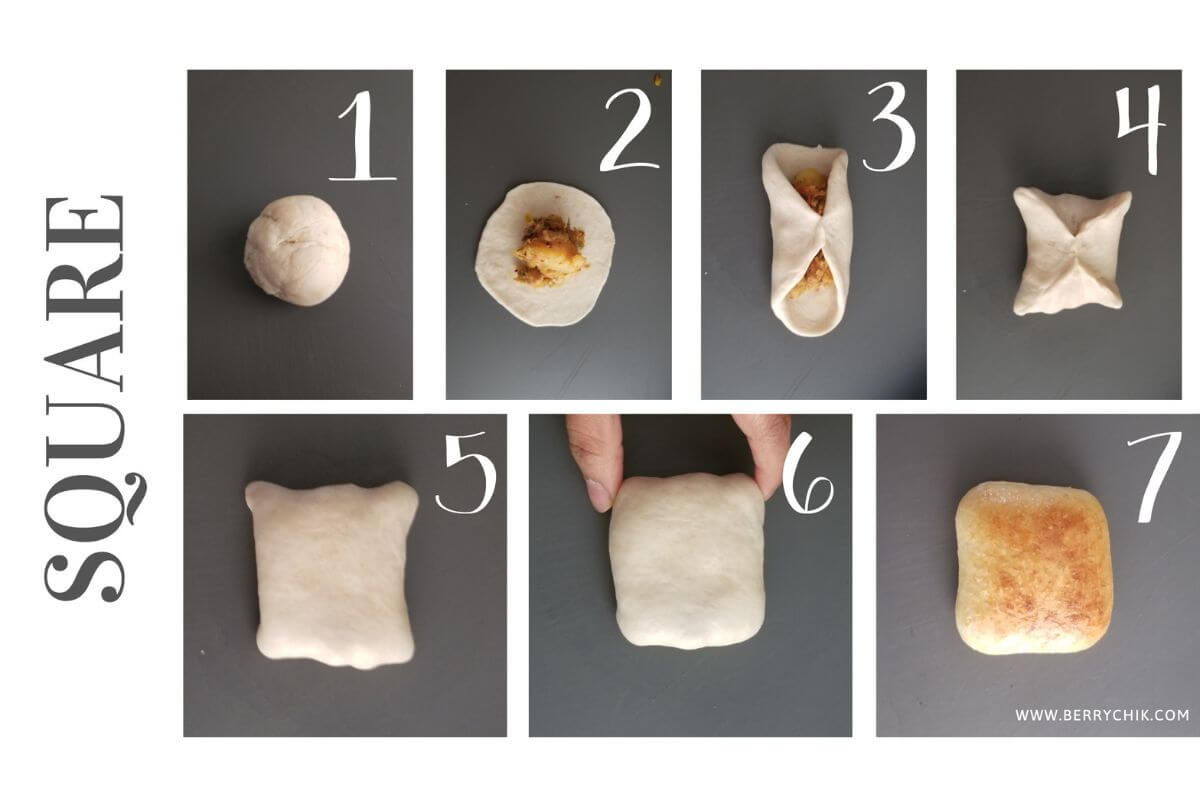 SQUARE

1

2

3

4

5

6

7

WWW.BERRYCHIK.COM