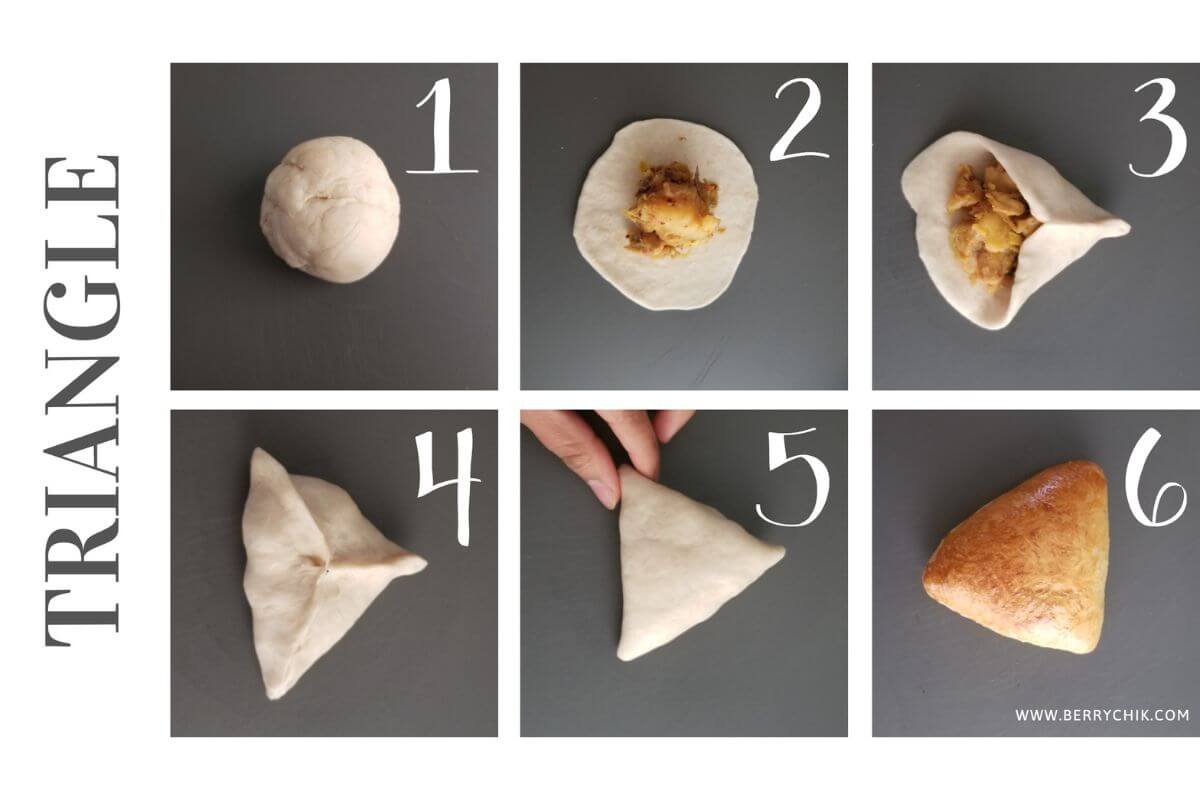 TRIANGLE

1

2

3

4

5

6

WWW.BERRYCHIK.COM