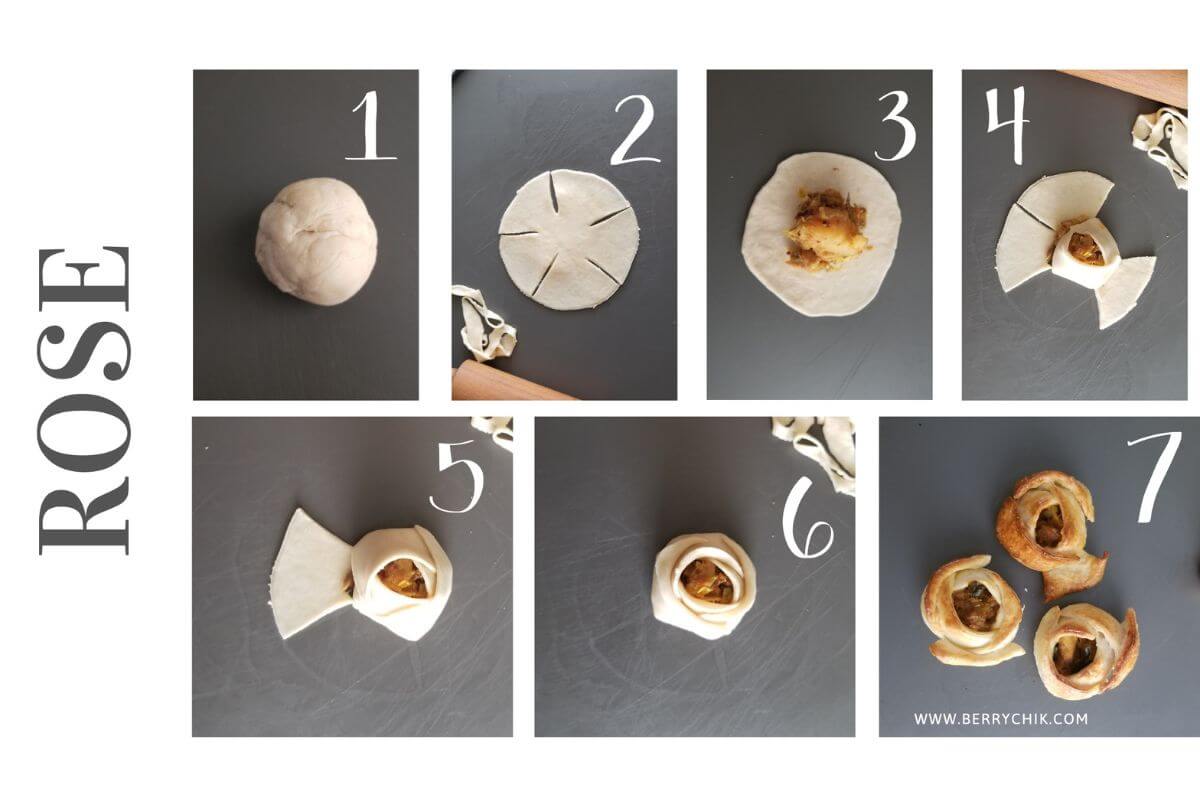 ROSE

1

2

3

4

5

6

7

WWW.BERRYCHIK.COM