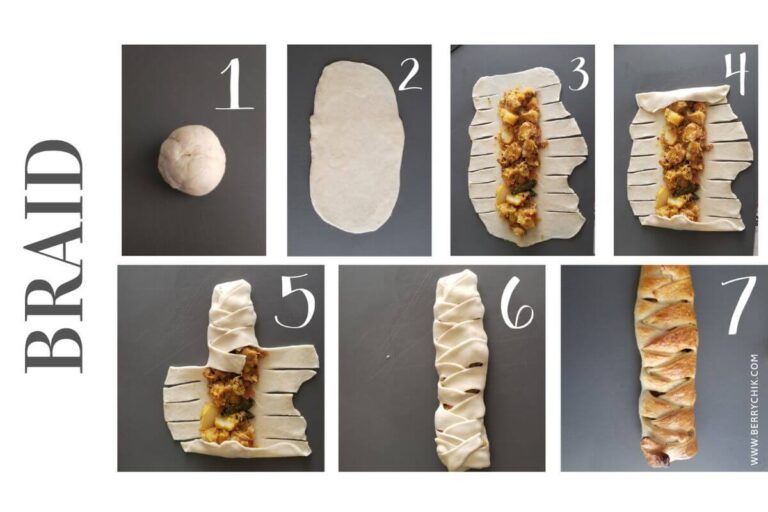 BRAID

1

2

3

4

5

6

7

WWW.BERRYCHIK.COM