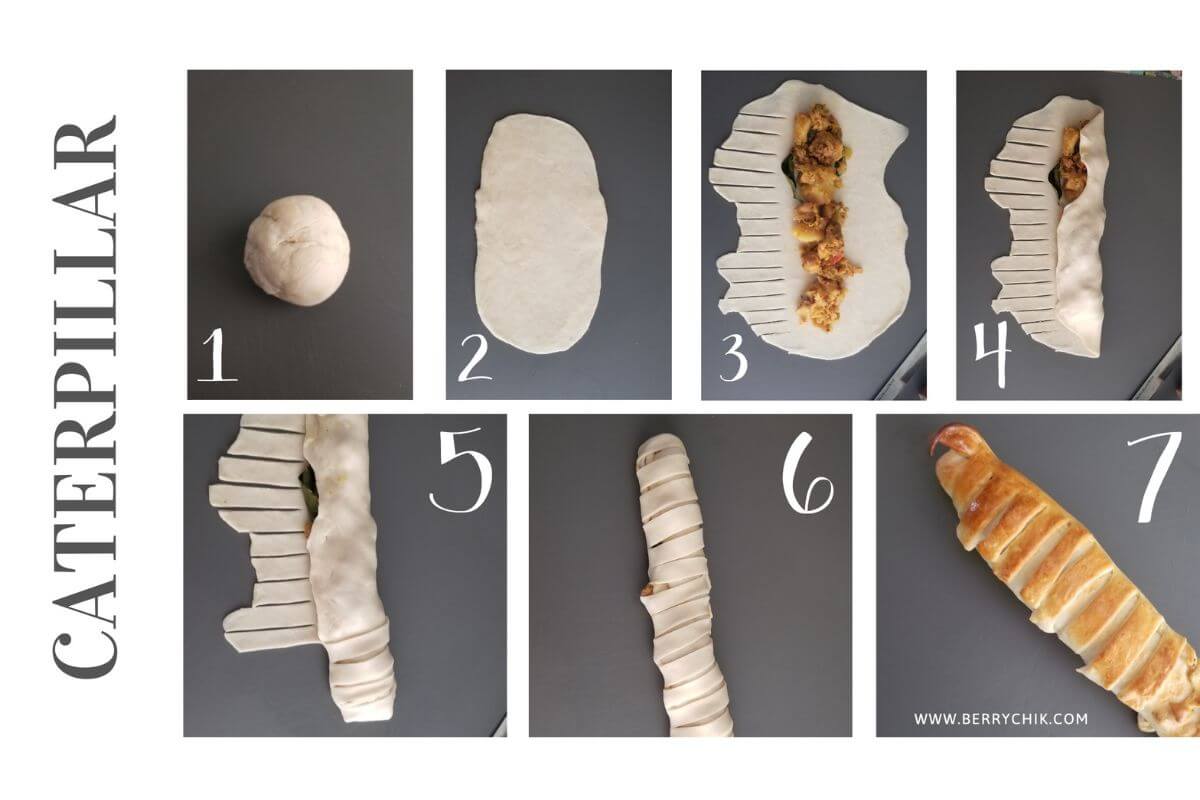 CATERPILLAR

1

2

3

4

5

6

7

WWW.BERRYCHIK.COM