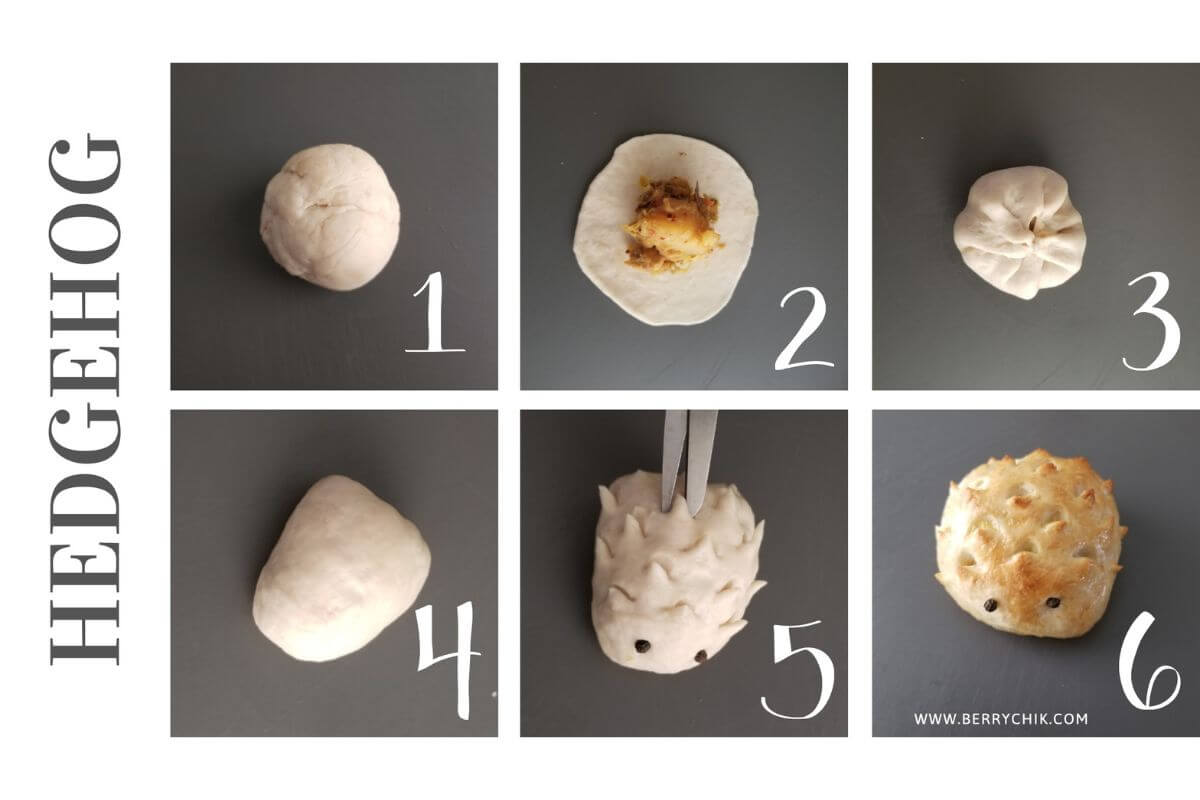 HEDGEHOG

1

2

3

4

5

6

WWW.BERRYCHIK.COM